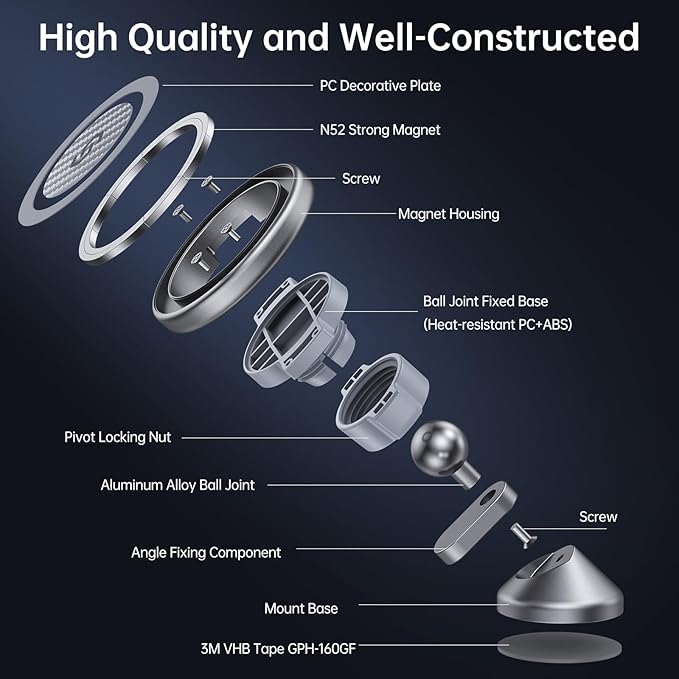 High Quality and Well-Constructed

PC Decorative Plate

N52 Strong Magnet

Screw

Magnet Housing

Ball Joint Fixed Base
(Heat-resistant PC+ABS)

Pivot Locking Nut

Aluminum Alloy Ball Joint

Screw

Angle Fixing Component

Mount Base

3M VHB Tape GPH-160GF