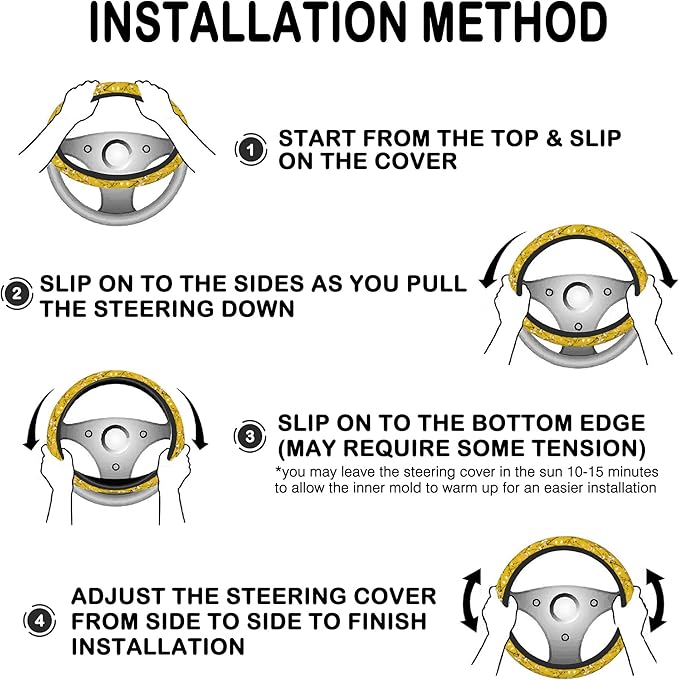 INSTALLATION METHOD

1 START FROM THE TOP & SLIP ON THE COVER

2 SLIP ON TO THE SIDES AS YOU PULL THE STEERING DOWN

3 SLIP ON TO THE BOTTOM EDGE (MAY REQUIRE SOME TENSION)
*you may leave the steering cover in the sun 10-15 minutes to allow the inner mold to warm up for an easier installation

4 ADJUST THE STEERING COVER FROM SIDE TO SIDE TO FINISH INSTALLATION