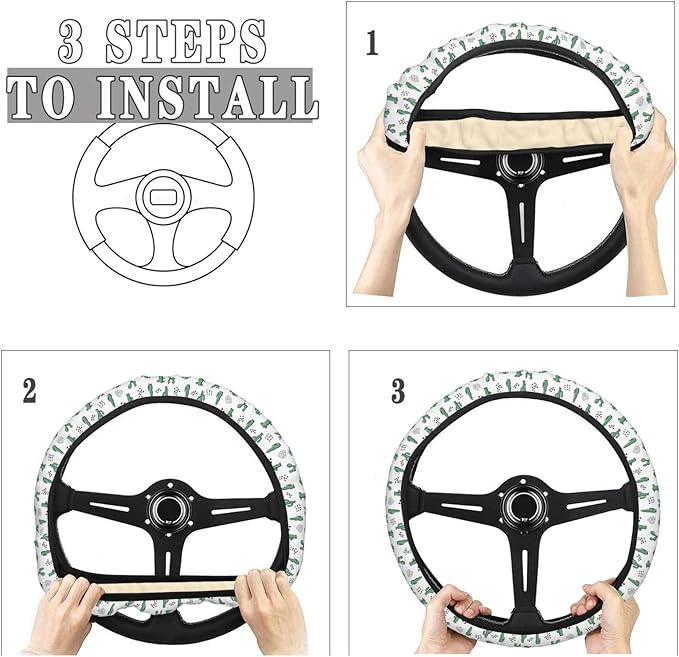 3 STEPS
TO INSTALL

1

2

3