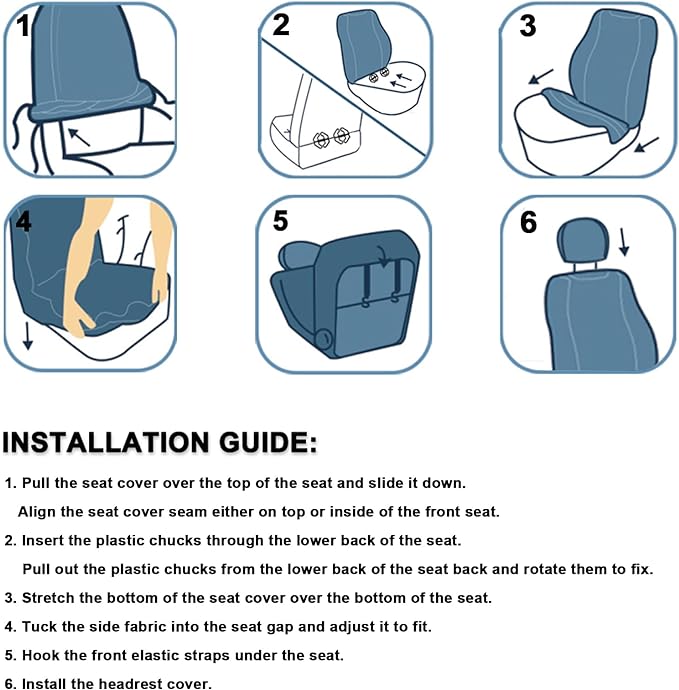 1

2

3

4

5

6

INSTALLATION GUIDE:

1. Pull the seat cover over the top of the seat and slide it down.
Align the seat cover seam either on top or inside of the front seat.

2. Insert the plastic chucks through the lower back of the seat.
Pull out the plastic chucks from the lower back of the seat back and rotate them to fix.

3. Stretch the bottom of the seat cover over the bottom of the seat.

4. Tuck the side fabric into the seat gap and adjust it to fit.

5. Hook the front elastic straps under the seat.

6. Install the headrest cover.