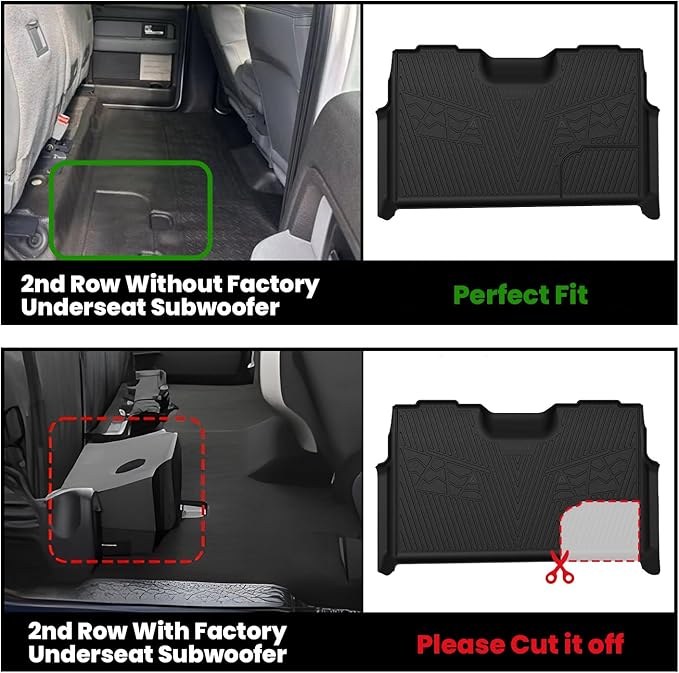 2nd Row Without Factory Underseat Subwoofer

Perfect Fit

2nd Row With Factory Underseat Subwoofer

Please Cut it off