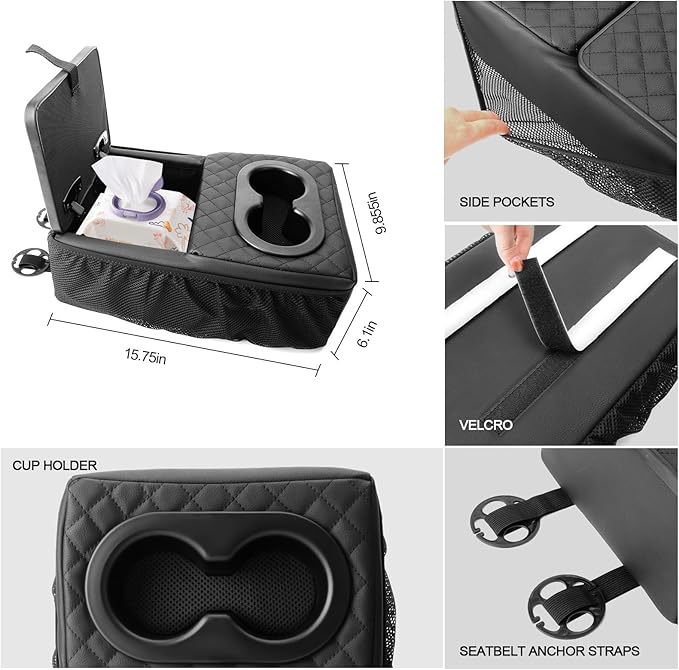 9.855in

6.1in

15.75in

SIDE POCKETS

VELCRO

CUP HOLDER

SEATBELT ANCHOR STRAPS