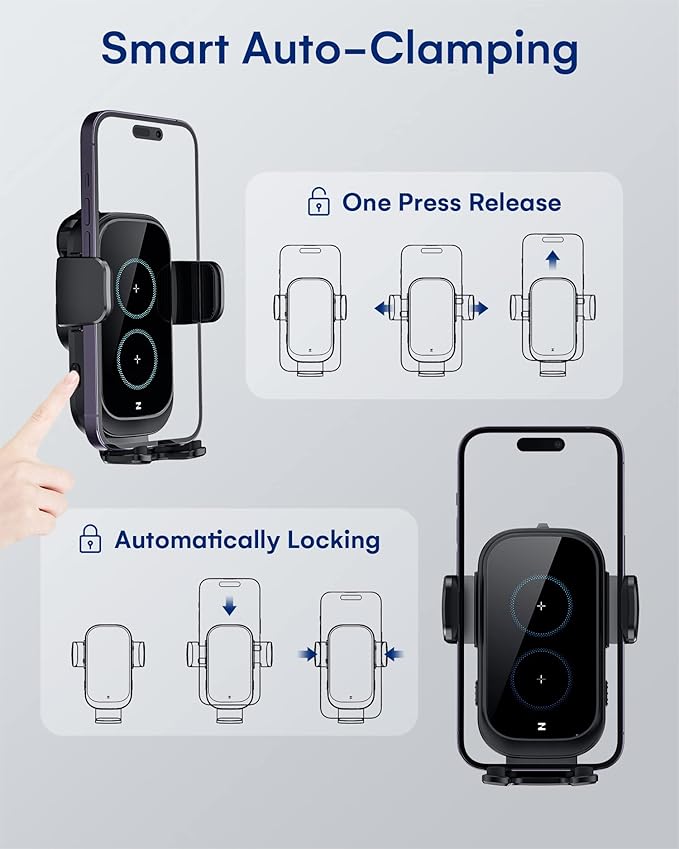 Smart Auto-Clamping

One Press Release

Automatically Locking