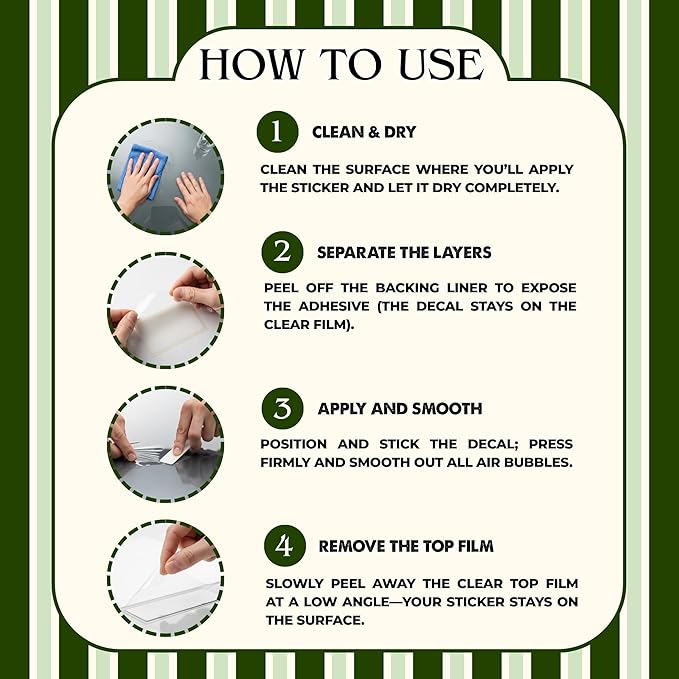 HOW TO USE

1 CLEAN & DRY

CLEAN THE SURFACE WHERE YOU'LL APPLY THE STICKER AND LET IT DRY COMPLETELY.

2 SEPARATE THE LAYERS

PEEL OFF THE BACKING LINER TO EXPOSE THE ADHESIVE (THE DECAL STAYS ON THE CLEAR FILM).

3 APPLY AND SMOOTH

POSITION AND STICK THE DECAL; PRESS FIRMLY AND SMOOTH OUT ALL AIR BUBBLES.

4 REMOVE THE TOP FILM

SLOWLY PEEL AWAY THE CLEAR TOP FILM AT A LOW ANGLE—YOUR STICKER STAYS ON THE SURFACE.