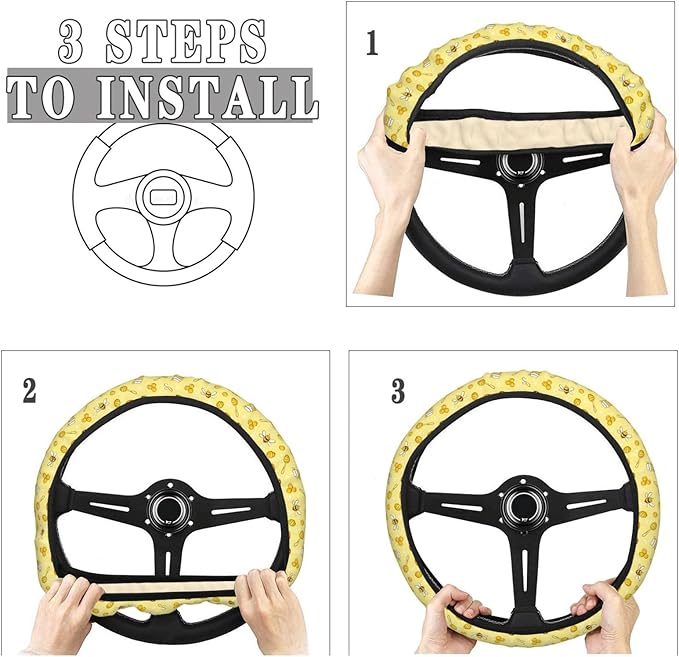 3 STEPS
TO INSTALL

1

2

3