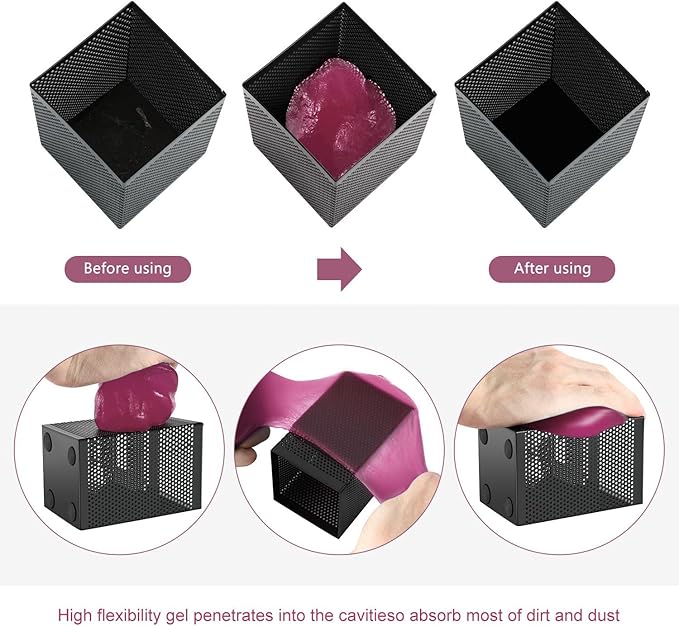 Before using

After using

High flexibility gel penetrates into the cavitieso absorb most of dirt and dust