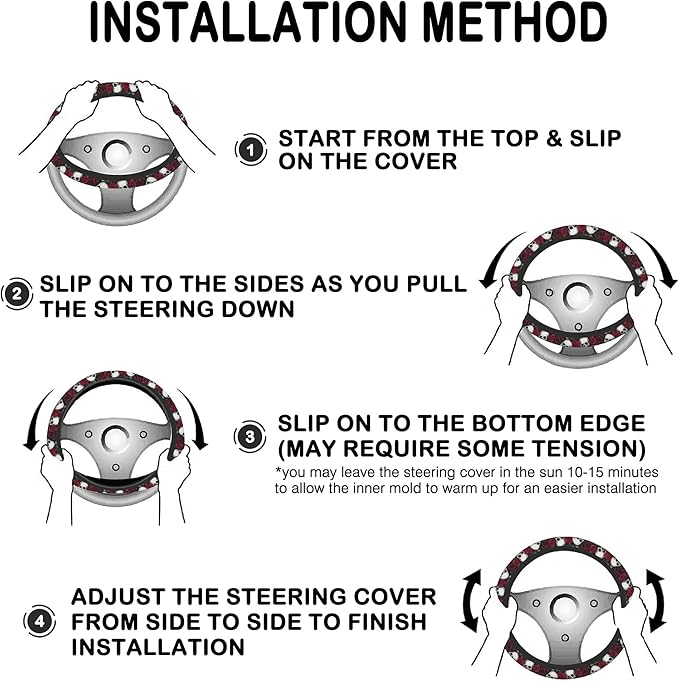 INSTALLATION METHOD

1 START FROM THE TOP & SLIP ON THE COVER

2 SLIP ON TO THE SIDES AS YOU PULL THE STEERING DOWN

3 SLIP ON TO THE BOTTOM EDGE (MAY REQUIRE SOME TENSION)
*you may leave the steering cover in the sun 10-15 minutes to allow the inner mold to warm up for an easier installation

4 ADJUST THE STEERING COVER FROM SIDE TO SIDE TO FINISH INSTALLATION