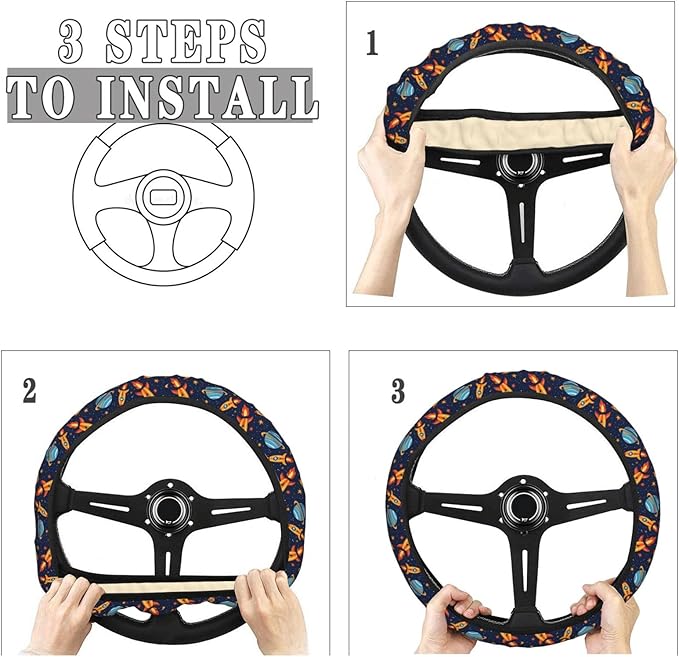 3 STEPS
TO INSTALL

1

2

3