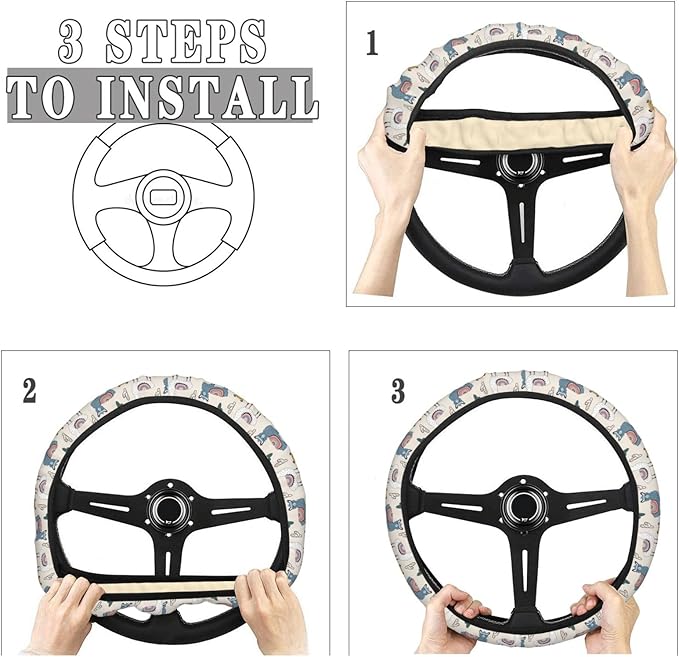 3 STEPS
TO INSTALL

1

2

3