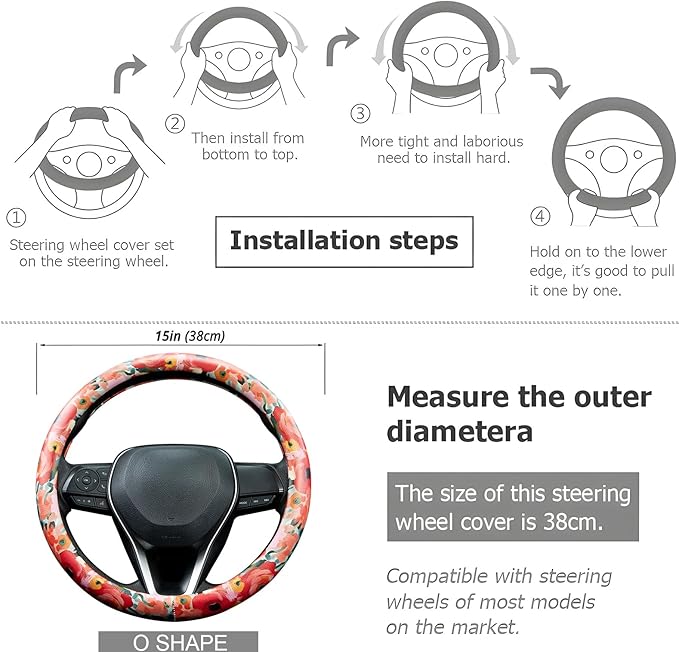 ① Steering wheel cover set on the steering wheel.

② Then install from bottom to top.

③ More tight and laborious need to install hard.

④ Hold on to the lower edge, it's good to pull it one by one.

Installation steps

15in (38cm)

O SHAPE

Measure the outer diametera

The size of this steering wheel cover is 38cm.

Compatible with steering wheels of most models on the market.