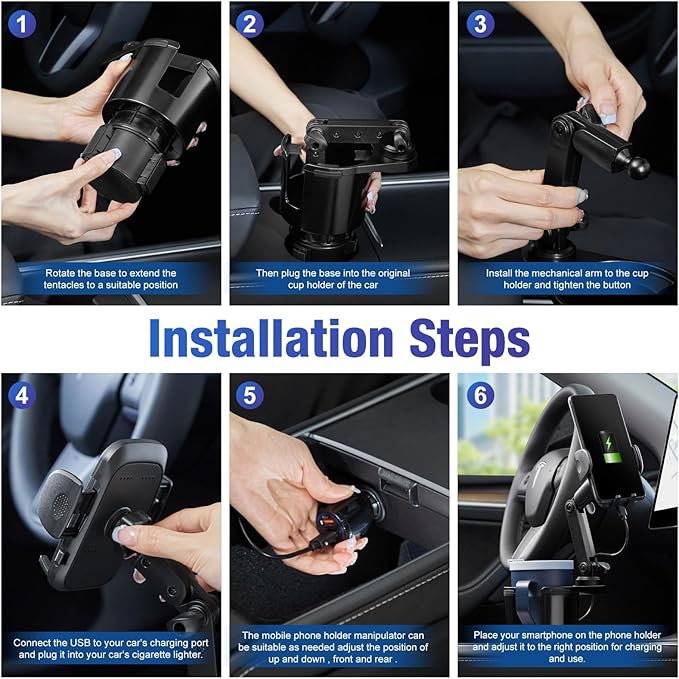 1

Rotate the base to extend the tentacles to a suitable position

2

Then plug the base into the original cup holder of the car

3

Install the mechanical arm to the cup holder and tighten the button

Installation Steps

4

Connect the USB to your car's charging port and plug it into your car's cigarette lighter.

5

The mobile phone holder manipulator can be suitable as needed adjust the position of up and down , front and rear .

6

Place your smartphone on the phone holder and adjust it to the right position for charging and use.