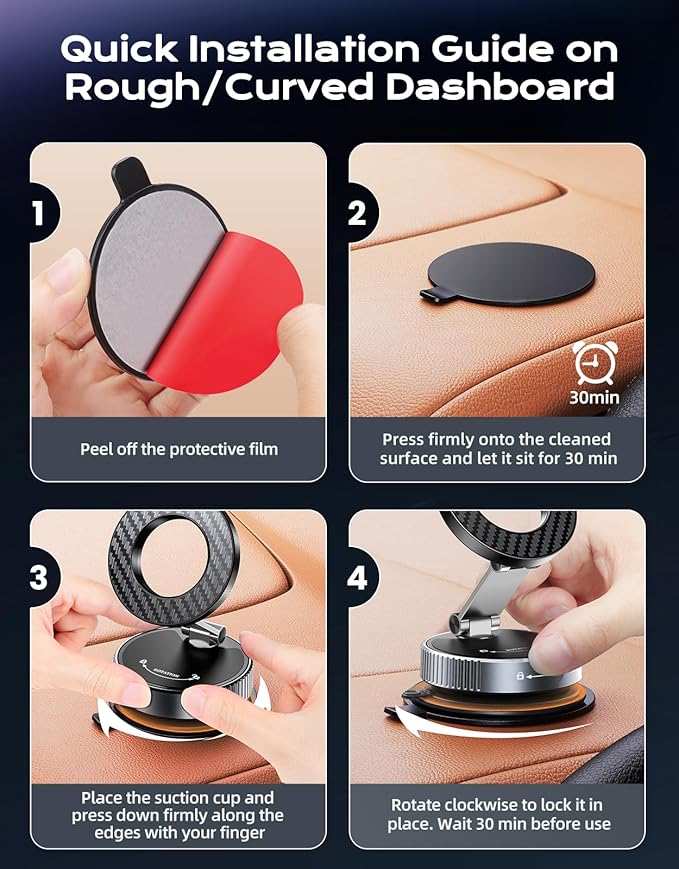 Quick Installation Guide on Rough/Curved Dashboard

1

Peel off the protective film

2

30min

Press firmly onto the cleaned surface and let it sit for 30 min

3

Place the suction cup and press down firmly along the edges with your finger

4

Rotate clockwise to lock it in place. Wait 30 min before use