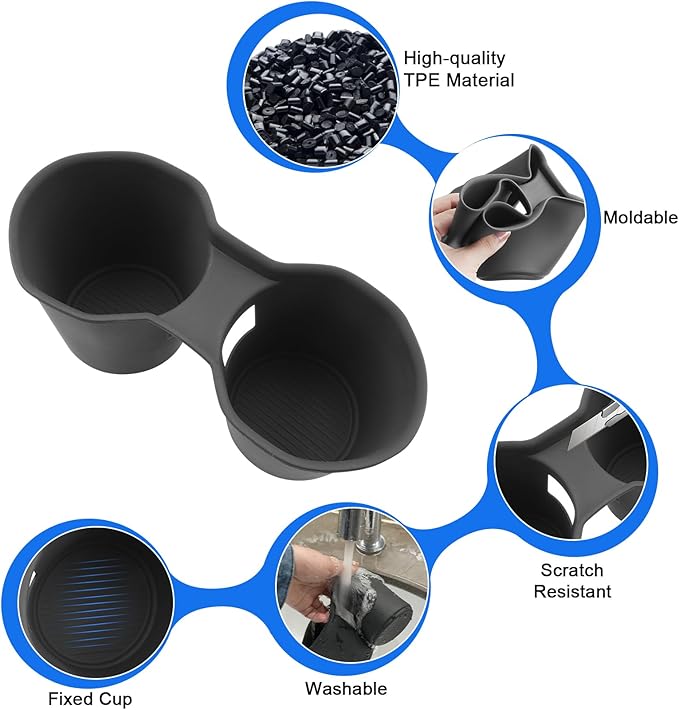 High-quality TPE Material

Moldable

Scratch Resistant

Washable

Fixed Cup