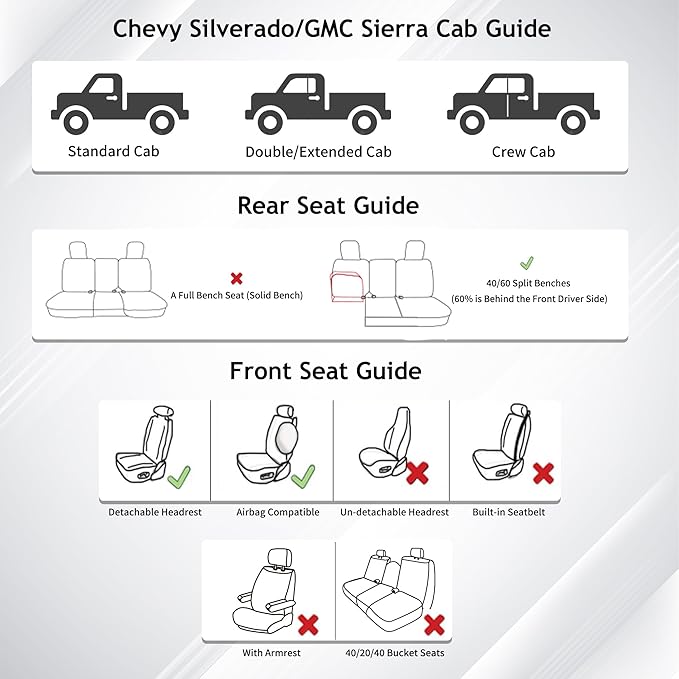 Chevy Silverado/GMC Sierra Cab Guide

Standard Cab

Double/Extended Cab

Crew Cab

Rear Seat Guide

A Full Bench Seat (Solid Bench)

40/60 Split Benches
(60% is Behind the Front Driver Side)

Front Seat Guide

Detachable Headrest

Airbag Compatible

Un-detachable Headrest

Built-in Seatbelt

With Armrest

40/20/40 Bucket Seats