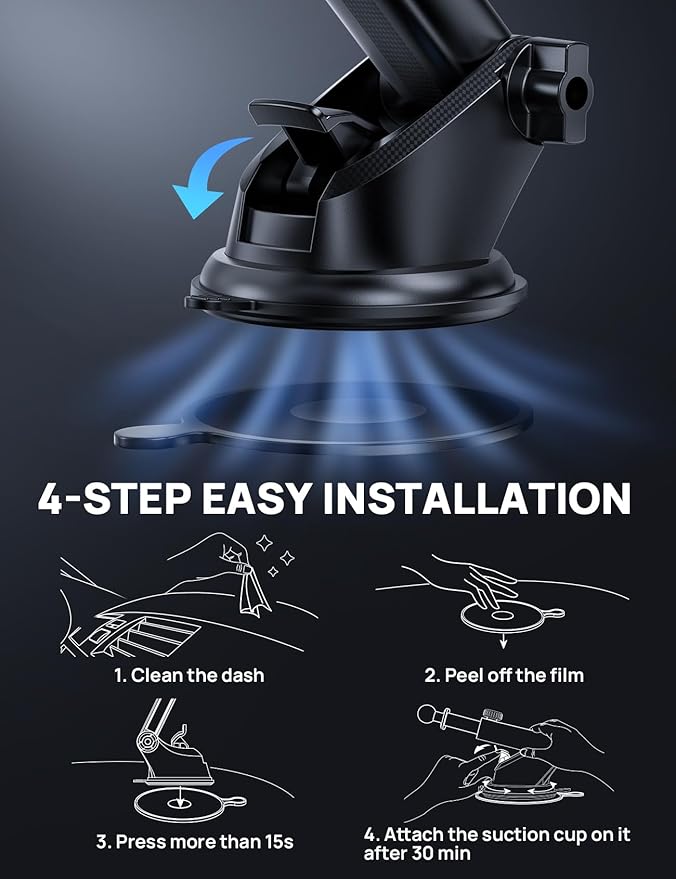 4-STEP EASY INSTALLATION

1. Clean the dash

2. Peel off the film

3. Press more than 15s

4. Attach the suction cup on it after 30 min