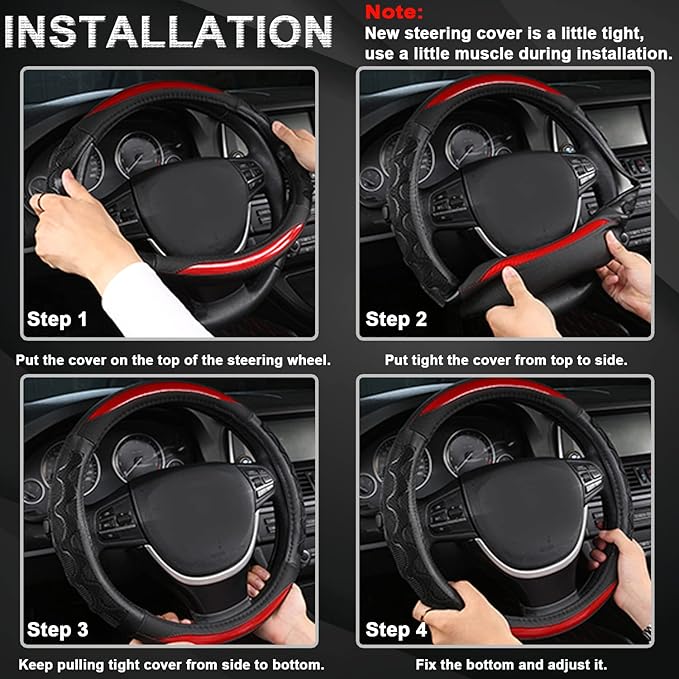 INSTALLATION

Note:
New steering cover is a little tight, use a little muscle during installation.

Step 1

Put the cover on the top of the steering wheel.

Step 2

Put tight the cover from top to side.

Step 3

Keep pulling tight cover from side to bottom.

Step 4

Fix the bottom and adjust it.