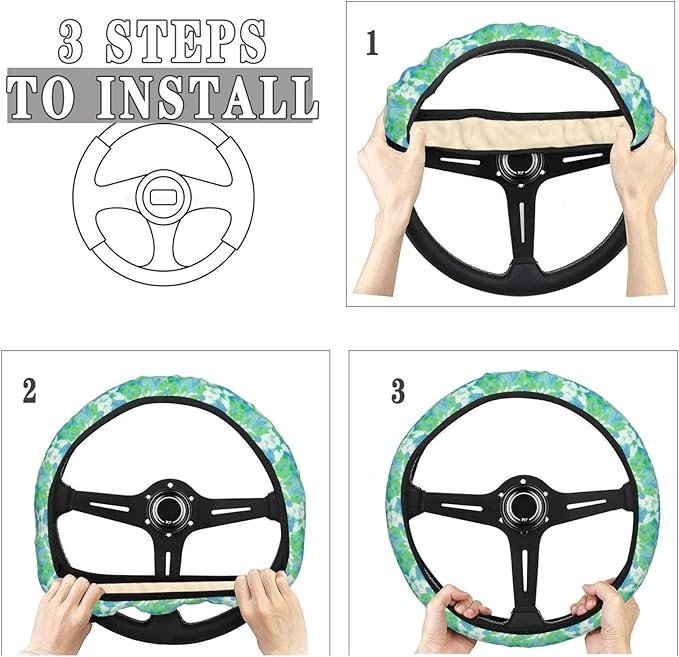 3 STEPS
TO INSTALL

1

2

3