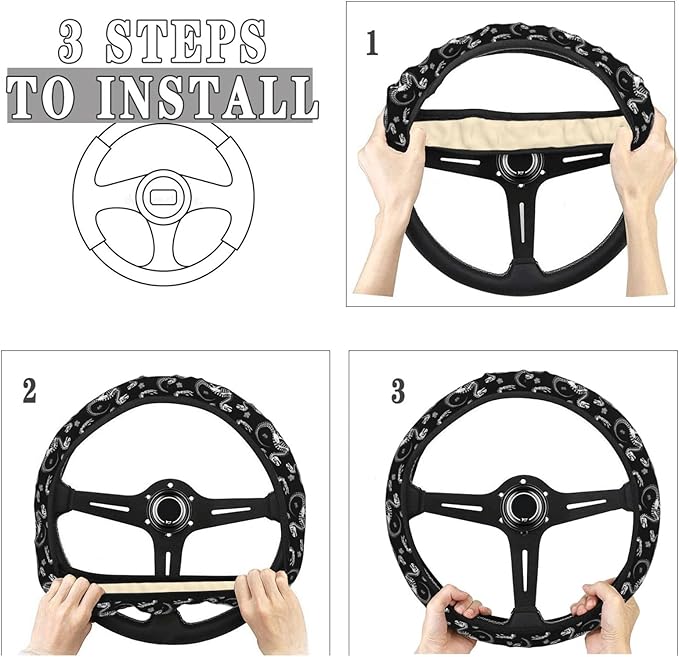 3 STEPS
TO INSTALL

1

2

3