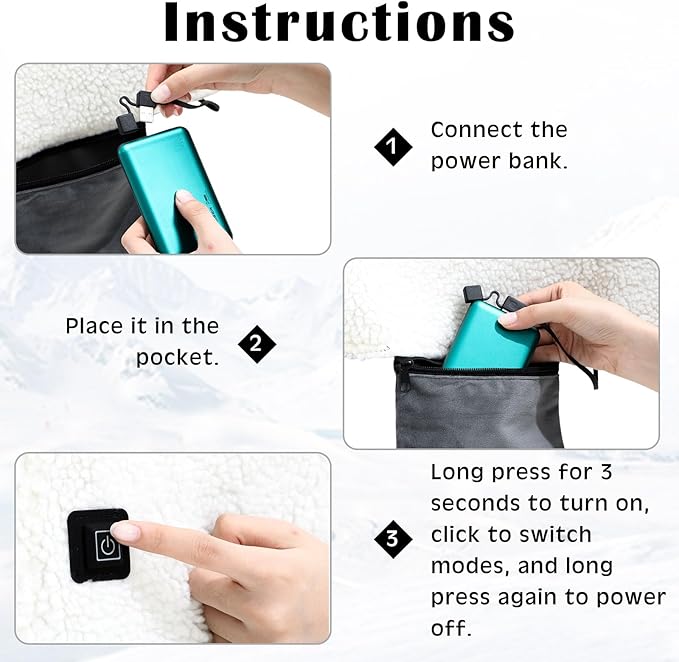 Instructions

1 Connect the power bank.

Place it in the pocket. 2

3 Long press for 3 seconds to turn on, click to switch modes, and long press again to power off.