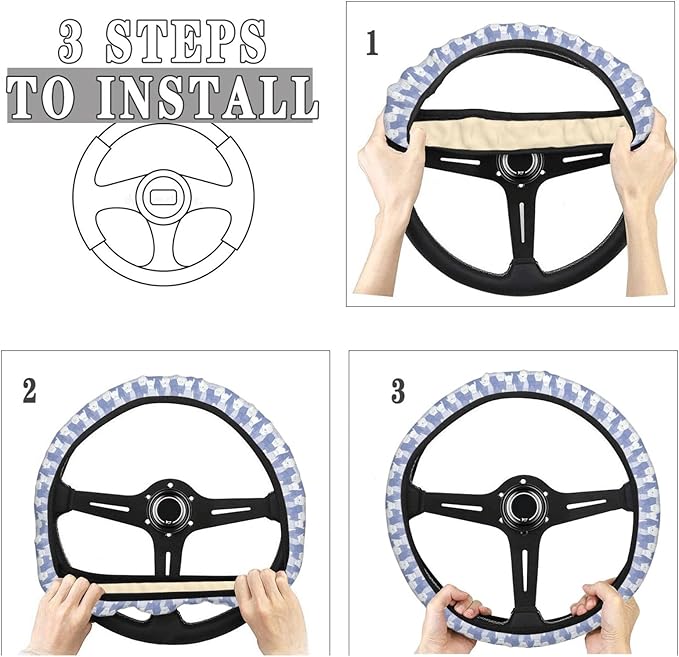 3 STEPS
TO INSTALL

1

2

3