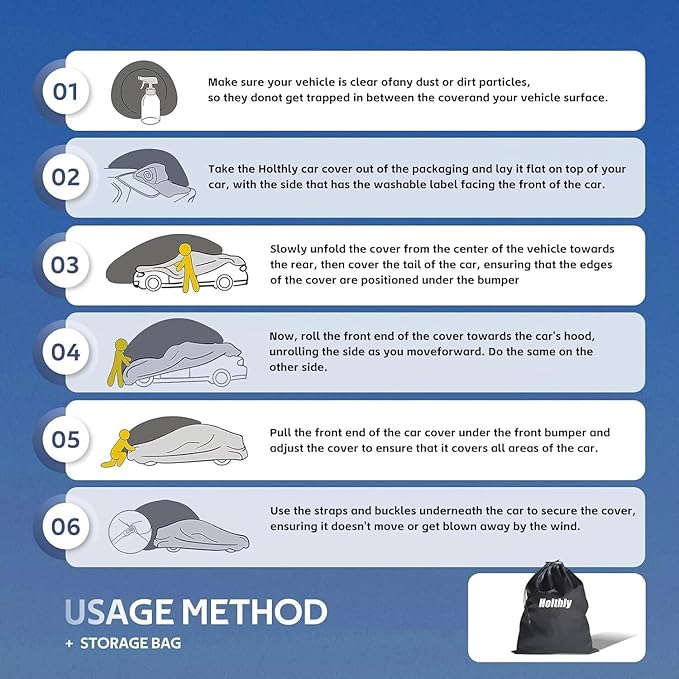 01

Make sure your vehicle is clear ofany dust or dirt particles, so they donot get trapped in between the coverand your vehicle surface.

02

Take the Holthly car cover out of the packaging and lay it flat on top of your car, with the side that has the washable label facing the front of the car.

03

Slowly unfold the cover from the center of the vehicle towards the rear, then cover the tail of the car, ensuring that the edges of the cover are positioned under the bumper

04

Now, roll the front end of the cover towards the car's hood, unrolling the side as you moveforward. Do the same on the other side.

05

Pull the front end of the car cover under the front bumper and adjust the cover to ensure that it covers all areas of the car.

06

Use the straps and buckles underneath the car to secure the cover, ensuring it doesn't move or get blown away by the wind.

USAGE METHOD
+ STORAGE BAG

Holthly