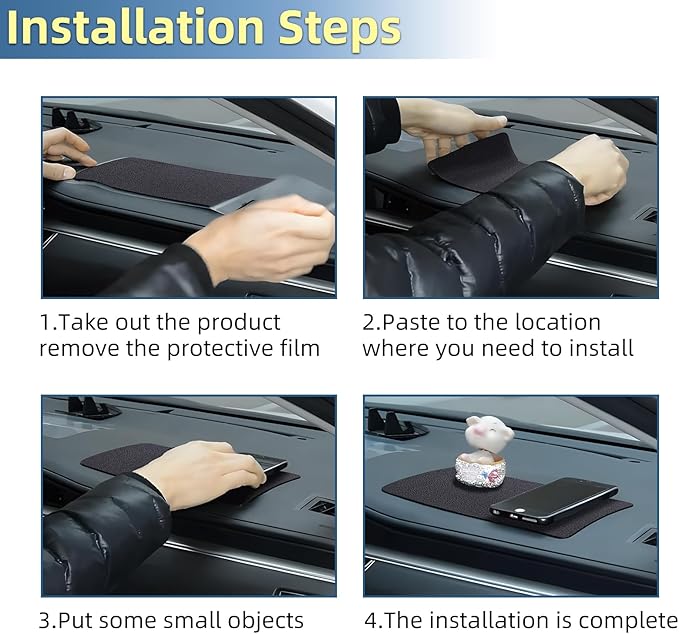 Installation Steps

1.Take out the product remove the protective film

2.Paste to the location where you need to install

3.Put some small objects

4.The installation is complete