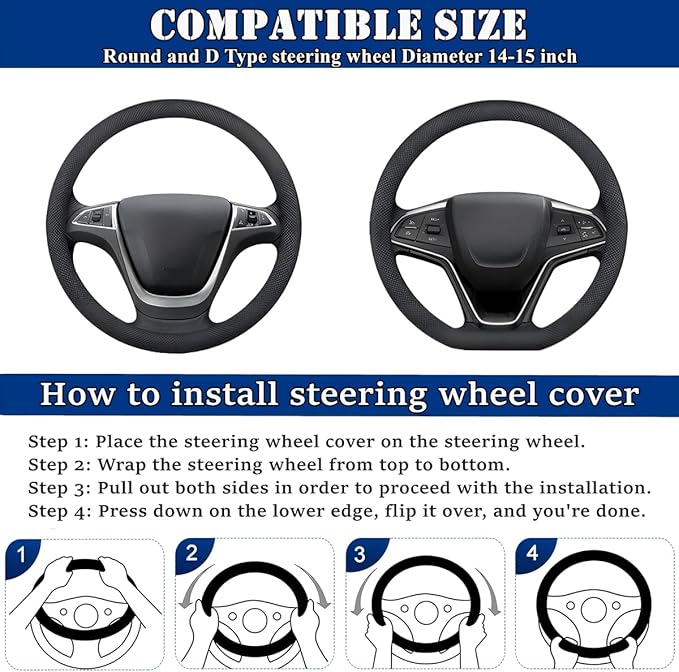 COMPATIBLE SIZE
Round and D Type steering wheel Diameter 14-15 inch

How to install steering wheel cover

Step 1: Place the steering wheel cover on the steering wheel.
Step 2: Wrap the steering wheel from top to bottom.
Step 3: Pull out both sides in order to proceed with the installation.
Step 4: Press down on the lower edge, flip it over, and you're done.

1

2

3

4