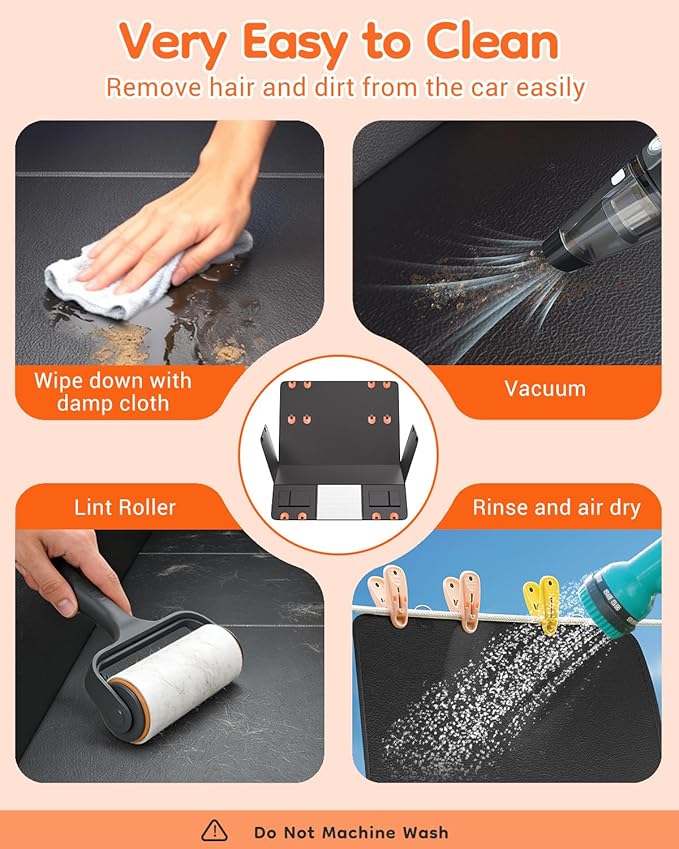 Very Easy to Clean
Remove hair and dirt from the car easily

Wipe down with damp cloth

Vacuum

Lint Roller

Rinse and air dry

Do Not Machine Wash