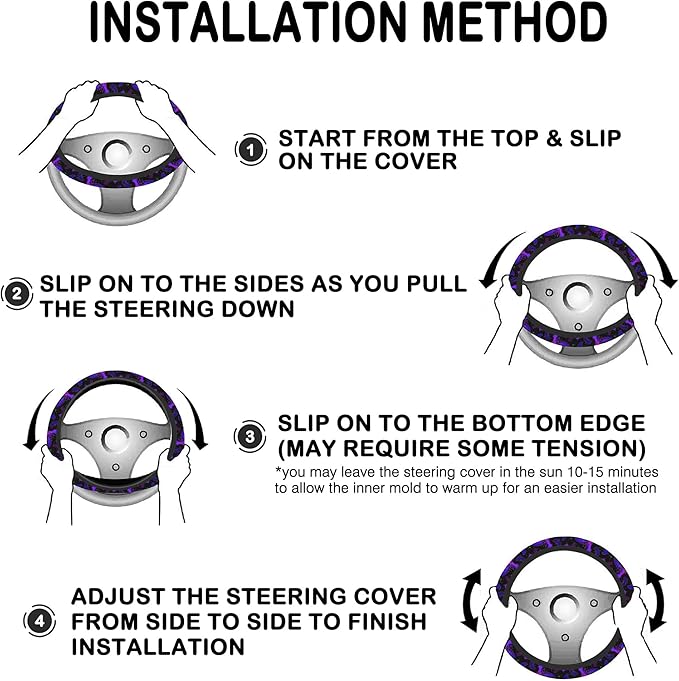 INSTALLATION METHOD

1 START FROM THE TOP & SLIP ON THE COVER

2 SLIP ON TO THE SIDES AS YOU PULL THE STEERING DOWN

3 SLIP ON TO THE BOTTOM EDGE (MAY REQUIRE SOME TENSION)
*you may leave the steering cover in the sun 10-15 minutes to allow the inner mold to warm up for an easier installation

4 ADJUST THE STEERING COVER FROM SIDE TO SIDE TO FINISH INSTALLATION