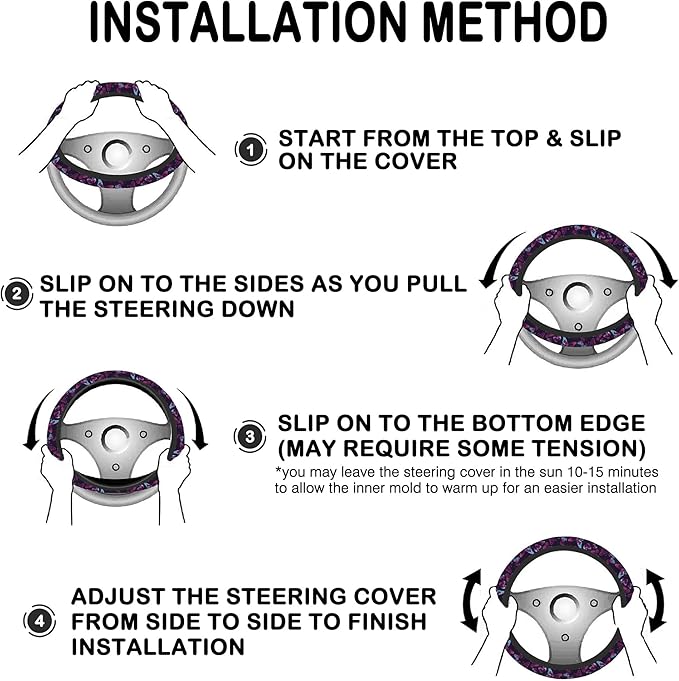 INSTALLATION METHOD

1 START FROM THE TOP & SLIP ON THE COVER

2 SLIP ON TO THE SIDES AS YOU PULL THE STEERING DOWN

3 SLIP ON TO THE BOTTOM EDGE (MAY REQUIRE SOME TENSION)
*you may leave the steering cover in the sun 10-15 minutes to allow the inner mold to warm up for an easier installation

4 ADJUST THE STEERING COVER FROM SIDE TO SIDE TO FINISH INSTALLATION