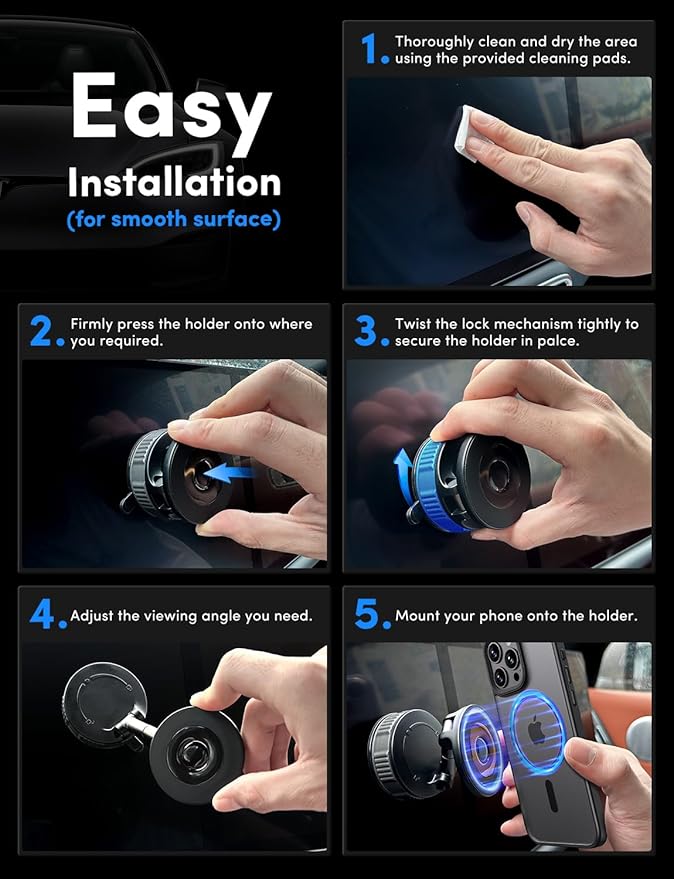 Easy
Installation
(for smooth surface)

1. Thoroughly clean and dry the area using the provided cleaning pads.

2. Firmly press the holder onto where you required.

3. Twist the lock mechanism tightly to secure the holder in palce.

4. Adjust the viewing angle you need.

5. Mount your phone onto the holder.