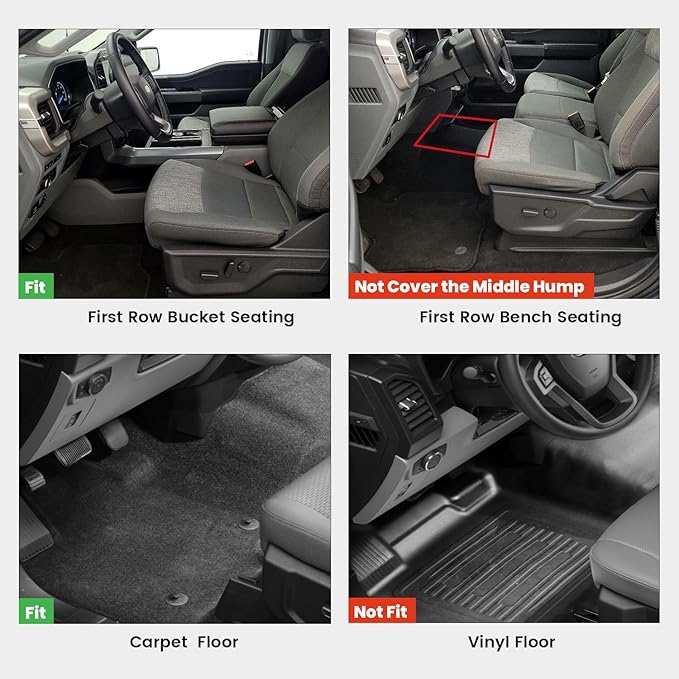 Fit

First Row Bucket Seating

Not Cover the Middle Hump

First Row Bench Seating

Fit

Carpet Floor

Not Fit

Vinyl Floor