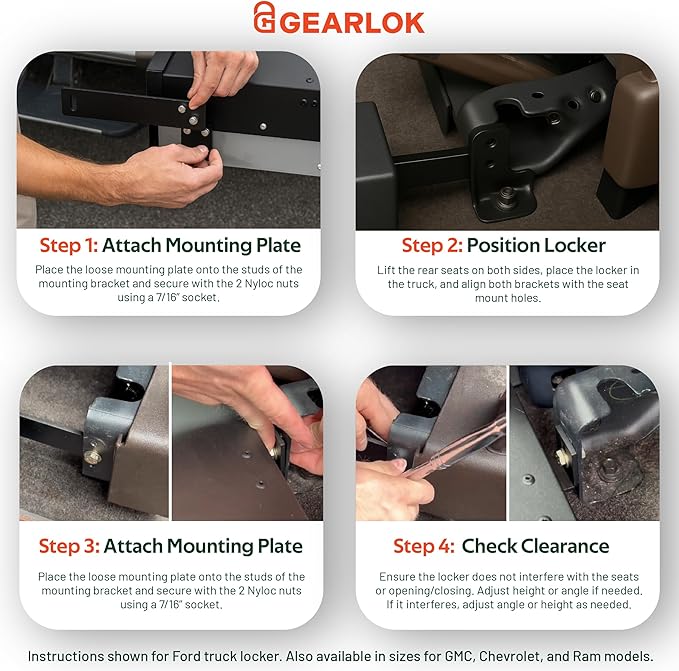 GEARLOK

Step 1: Attach Mounting Plate

Place the loose mounting plate onto the studs of the mounting bracket and secure with the 2 Nyloc nuts using a 7/16" socket.

Step 2: Position Locker

Lift the rear seats on both sides, place the locker in the truck, and align both brackets with the seat mount holes.

Step 3: Attach Mounting Plate

Place the loose mounting plate onto the studs of the mounting bracket and secure with the 2 Nyloc nuts using a 7/16" socket.

Step 4: Check Clearance

Ensure the locker does not interfere with the seats or opening/closing. Adjust height or angle if needed. If it interferes, adjust angle or height as needed.

Instructions shown for Ford truck locker. Also available in sizes for GMC, Chevrolet, and Ram models.