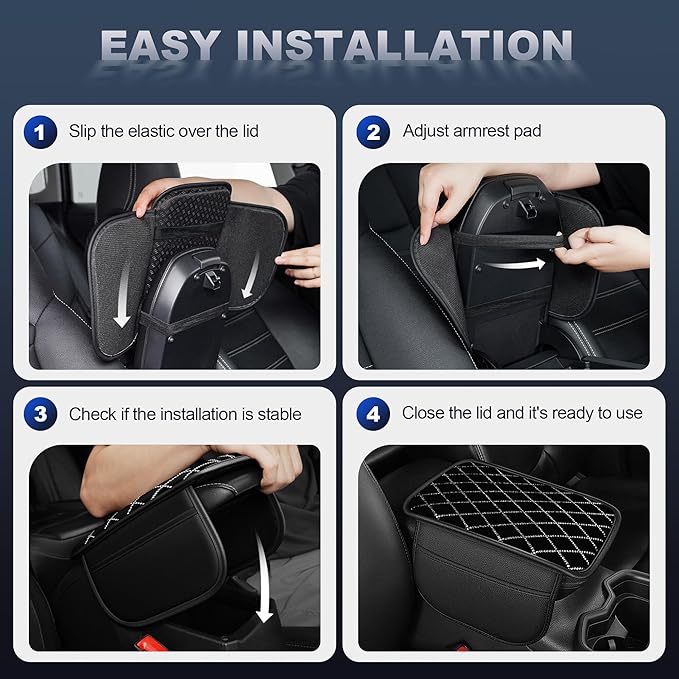 EASY INSTALLATION

1 Slip the elastic over the lid

2 Adjust armrest pad

3 Check if the installation is stable

4 Close the lid and it's ready to use