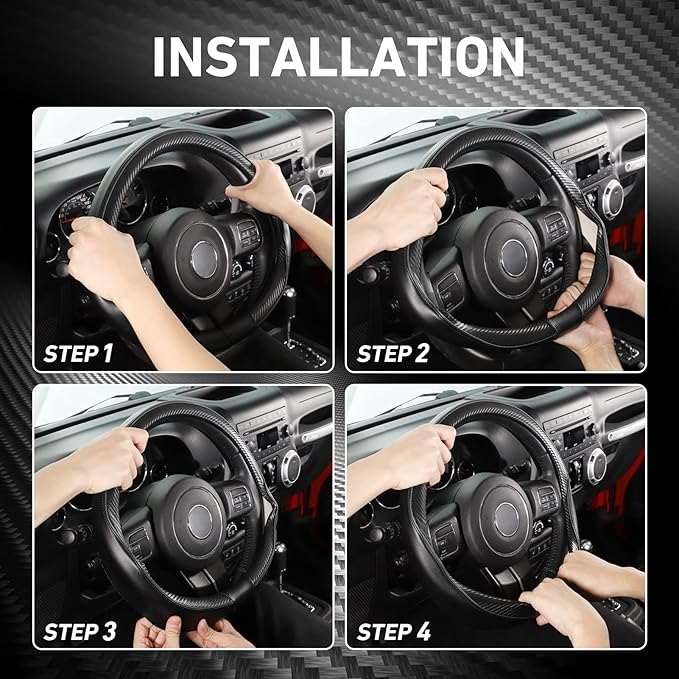 INSTALLATION

STEP 1

STEP 2

STEP 3

STEP 4