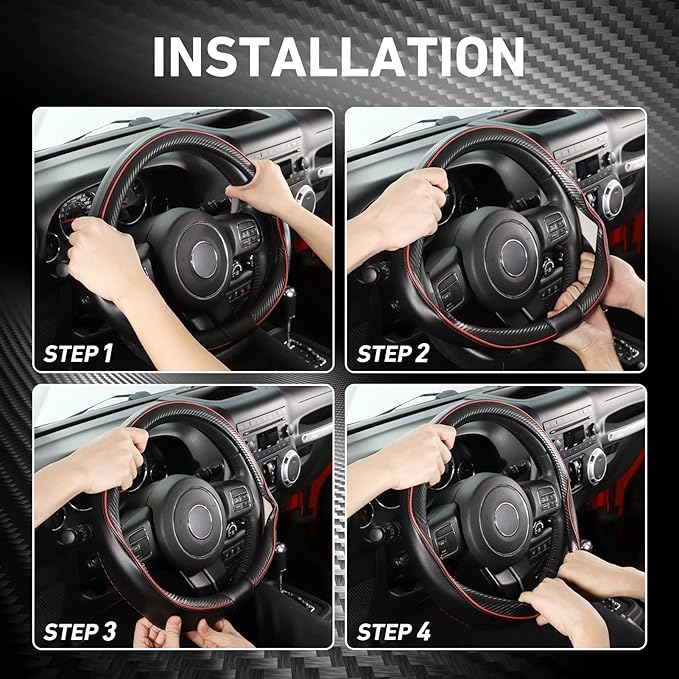 INSTALLATION

STEP 1

STEP 2

STEP 3

STEP 4