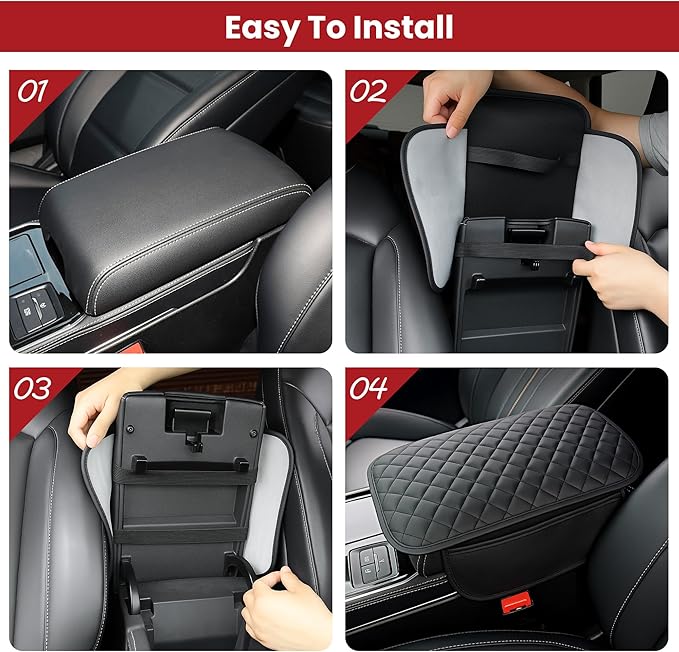 Easy To Install

01

02

03

04