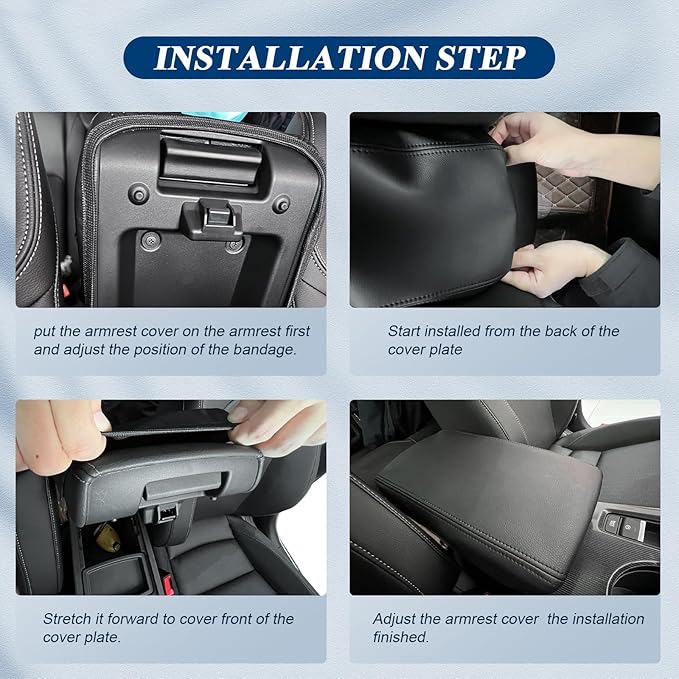 INSTALLATION STEP

put the armrest cover on the armrest first and adjust the position of the bandage.

Start installed from the back of the cover plate

Stretch it forward to cover front of the cover plate.

Adjust the armrest cover the installation finished.