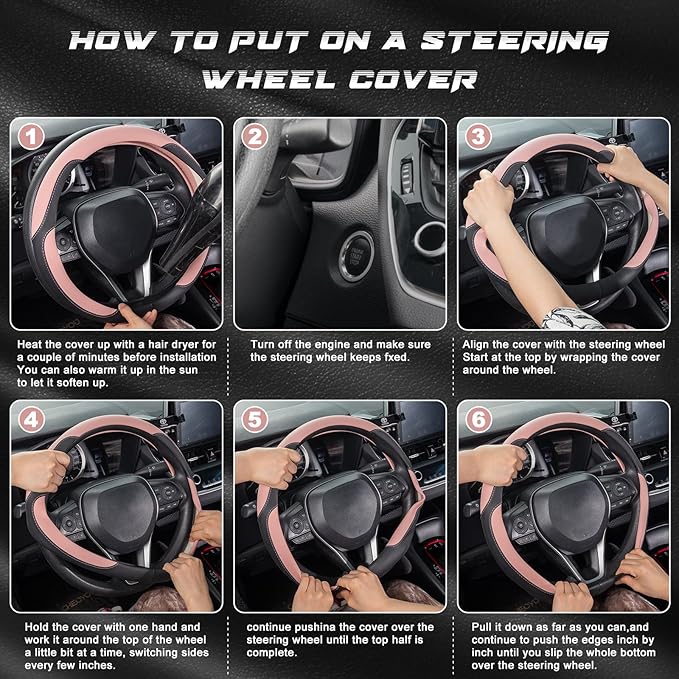 HOW TO PUT ON A STEERING WHEEL COVER

1

Heat the cover up with a hair dryer for a couple of minutes before installation You can also warm it up in the sun to let it soften up.

2

Turn off the engine and make sure the steering wheel keeps fxed.

3

Align the cover with the steering wheel Start at the top by wrapping the cover around the wheel.

4

Hold the cover with one hand and work it around the top of the wheel a little bit at a time, switching sides every few inches.

5

continue pushina the cover over the steering wheel until the top half is complete.

6

Pull it down as far as you can,and continue to push the edges inch by inch until you slip the whole bottom over the steering wheel.