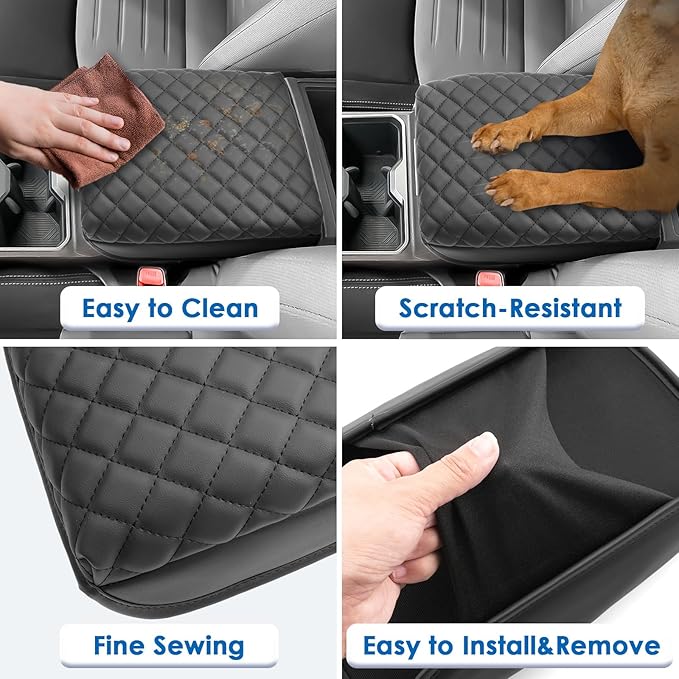 Easy to Clean

Scratch-Resistant

Fine Sewing

Easy to Install&Remove