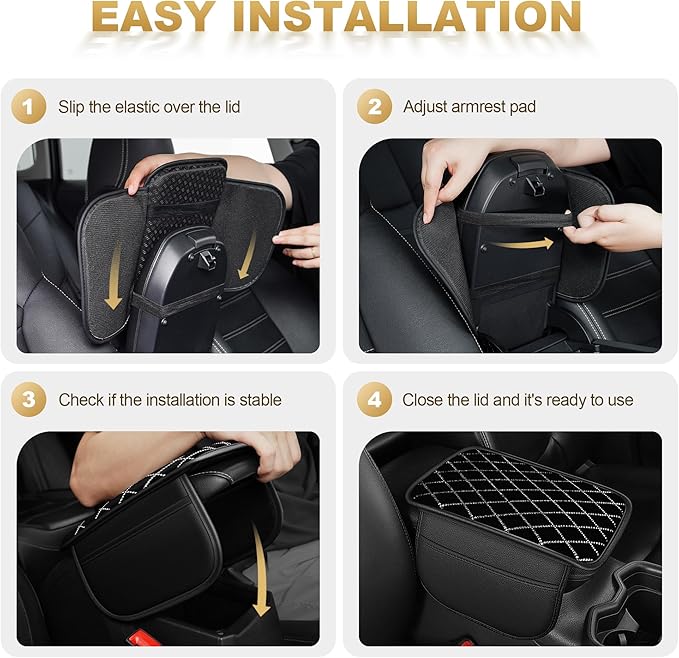 EASY INSTALLATION

1 Slip the elastic over the lid

2 Adjust armrest pad

3 Check if the installation is stable

4 Close the lid and it's ready to use