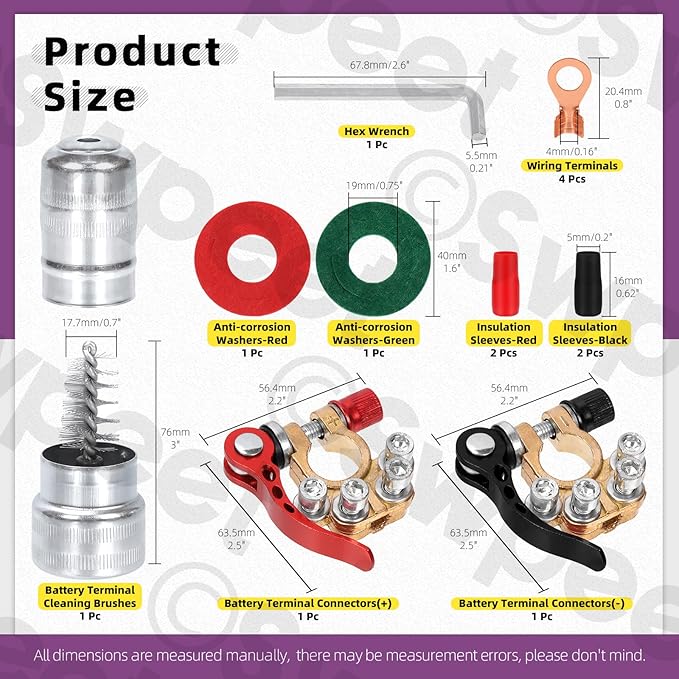 Product Size

67.8mm/2.6"

Hex Wrench
1 Pc

5.5mm
0.21"

20.4mm
0.8"

4mm/0.16"

Wiring Terminals
4 Pcs

19mm/0.75"

40mm
1.6"

5mm/0.2"

16mm
0.62"

Anti-corrosion Washers-Red
1 Pc

Anti-corrosion Washers-Green
1 Pc

Insulation Sleeves-Red
2 Pcs

Insulation Sleeves-Black
2 Pcs

17.7mm/0.7"

76mm
3"

56.4mm
2.2"

63.5mm
2.5"

56.4mm
2.2"

63.5mm
2.5"

Battery Terminal Cleaning Brushes
1 Pc

Battery Terminal Connectors(+)
1 Pc

Battery Terminal Connectors(-)
1 Pc

All dimensions are measured manually, there may be measurement errors, please don't mind.