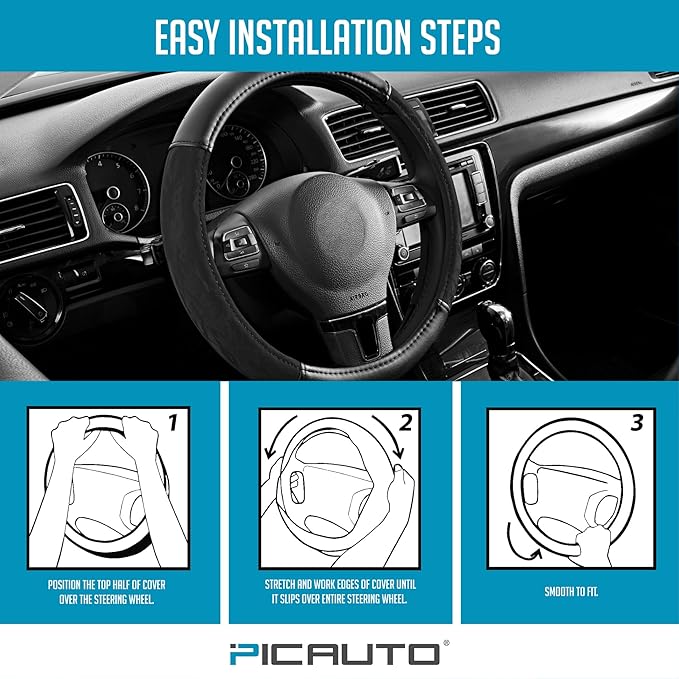 EASY INSTALLATION STEPS

1

POSITION THE TOP HALF OF COVER OVER THE STEERING WHEEL.

2

STRETCH AND WORK EDGES OF COVER UNTIL IT SLIPS OVER ENTIRE STEERING WHEEL.

3

SMOOTH TO FIT.

PICAUTO®