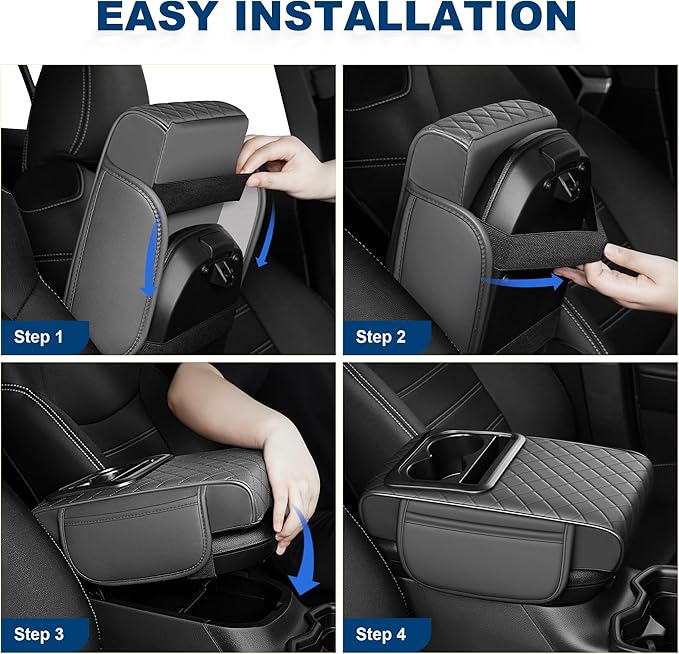 EASY INSTALLATION

Step 1

Step 2

Step 3

Step 4