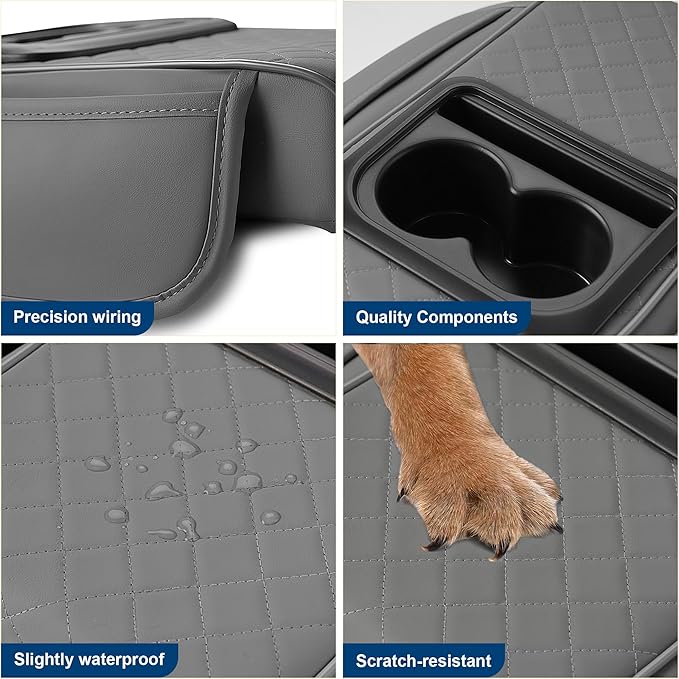 Precision wiring

Quality Components

Slightly waterproof

Scratch-resistant