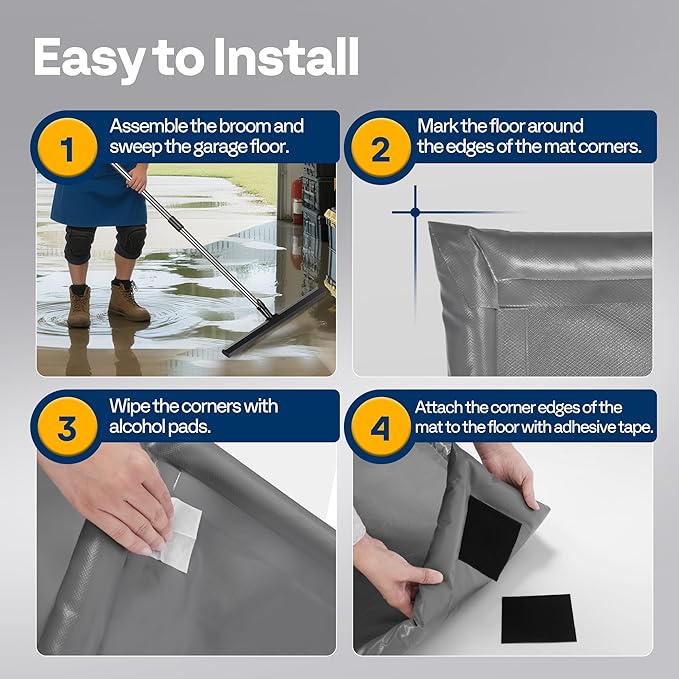 Easy to Install

1
Assemble the broom and sweep the garage floor.

2
Mark the floor around the edges of the mat corners.

3
Wipe the corners with alcohol pads.

4
Attach the corner edges of the mat to the floor with adhesive tape.