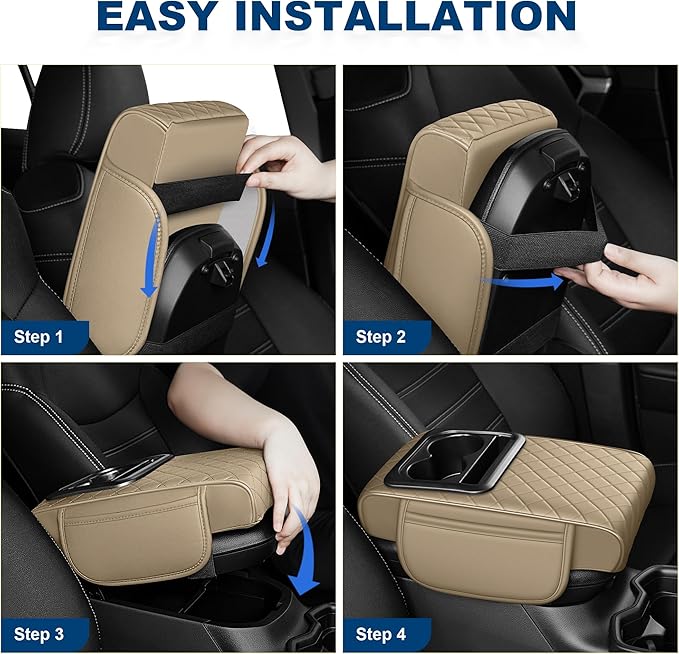 EASY INSTALLATION

Step 1

Step 2

Step 3

Step 4