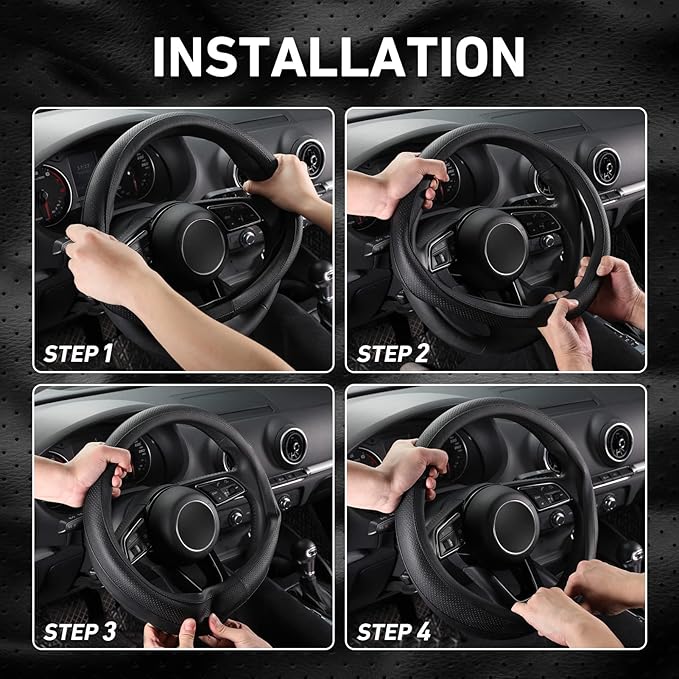 INSTALLATION

STEP 1

STEP 2

STEP 3

STEP 4