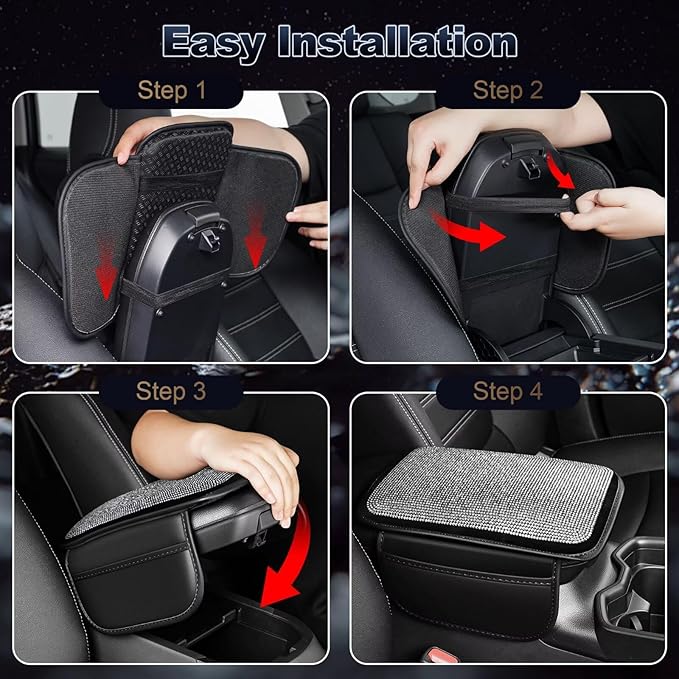 Easy Installation

Step 1

Step 2

Step 3

Step 4