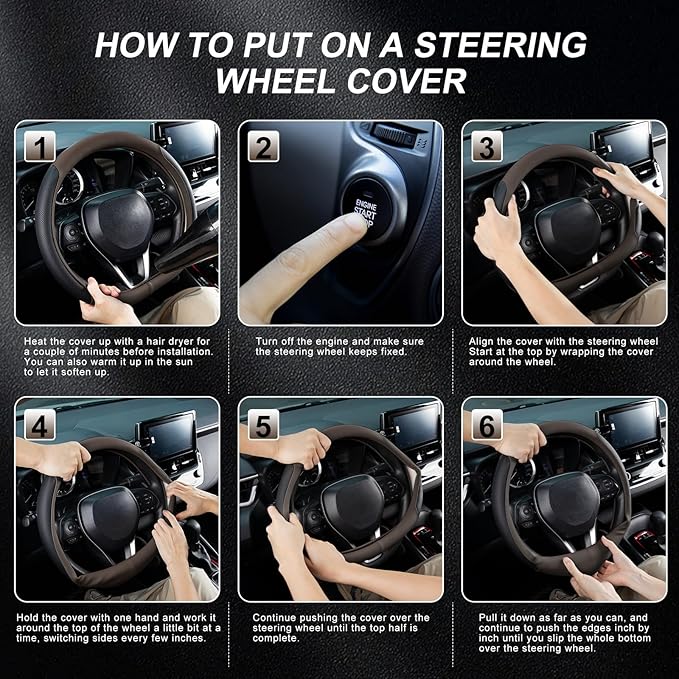 HOW TO PUT ON A STEERING WHEEL COVER

1

Heat the cover up with a hair dryer for a couple of minutes before installation. You can also warm it up in the sun to let it soften up.

2

ENGINE START STOP

Turn off the engine and make sure the steering wheel keeps fixed.

3

Align the cover with the steering wheel Start at the top by wrapping the cover around the wheel.

4

Hold the cover with one hand and work it around the top of the wheel a little bit at a time, switching sides every few inches.

5

Continue pushing the cover over the steering wheel until the top half is complete.

6

Pull it down as far as you can, and continue to push the edges inch by inch until you slip the whole bottom over the steering wheel.